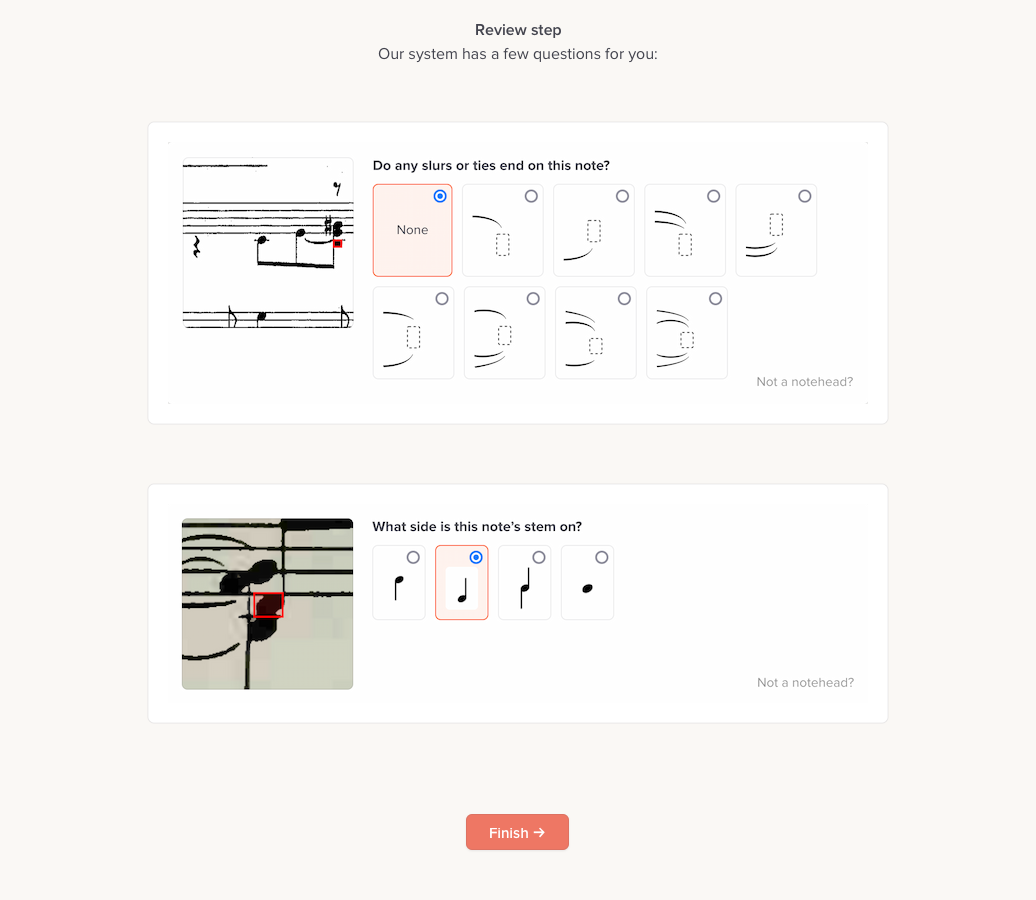 Review step
Our system has a few questions for you:

Do any slurs or ties end on this note?

None

Not a notehead?

What side is this note's stem on?

Not a notehead?

Finish →